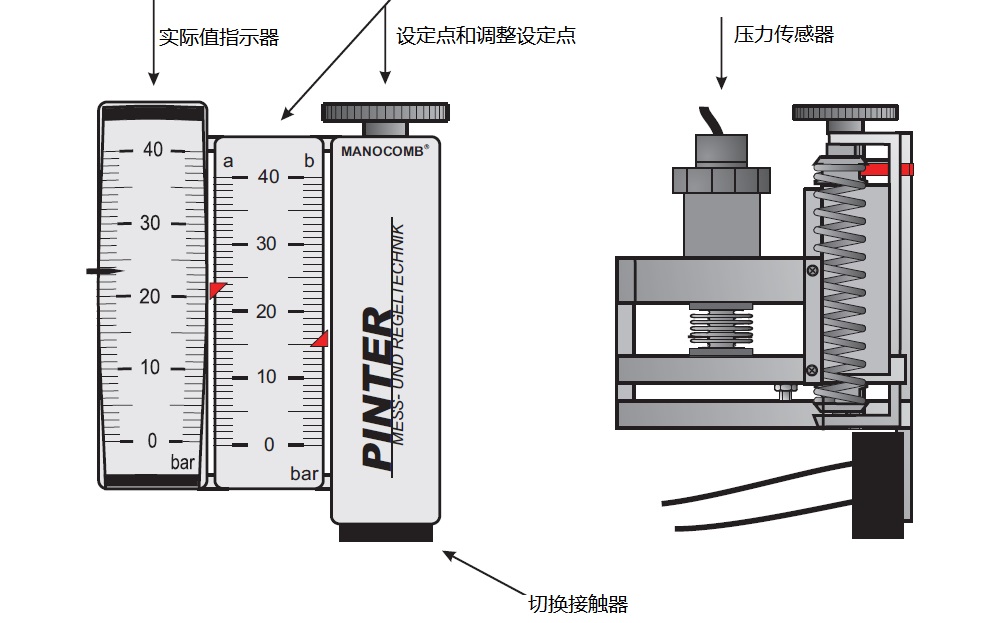 实际值指示器

设定点和调整设定点

压力传感器

40
30
20
10
0
bar

a b
40
30
20
10
0
bar

MANOCOMB®

PINTER
MESS- UND REGELTECHNIK

切换接触器